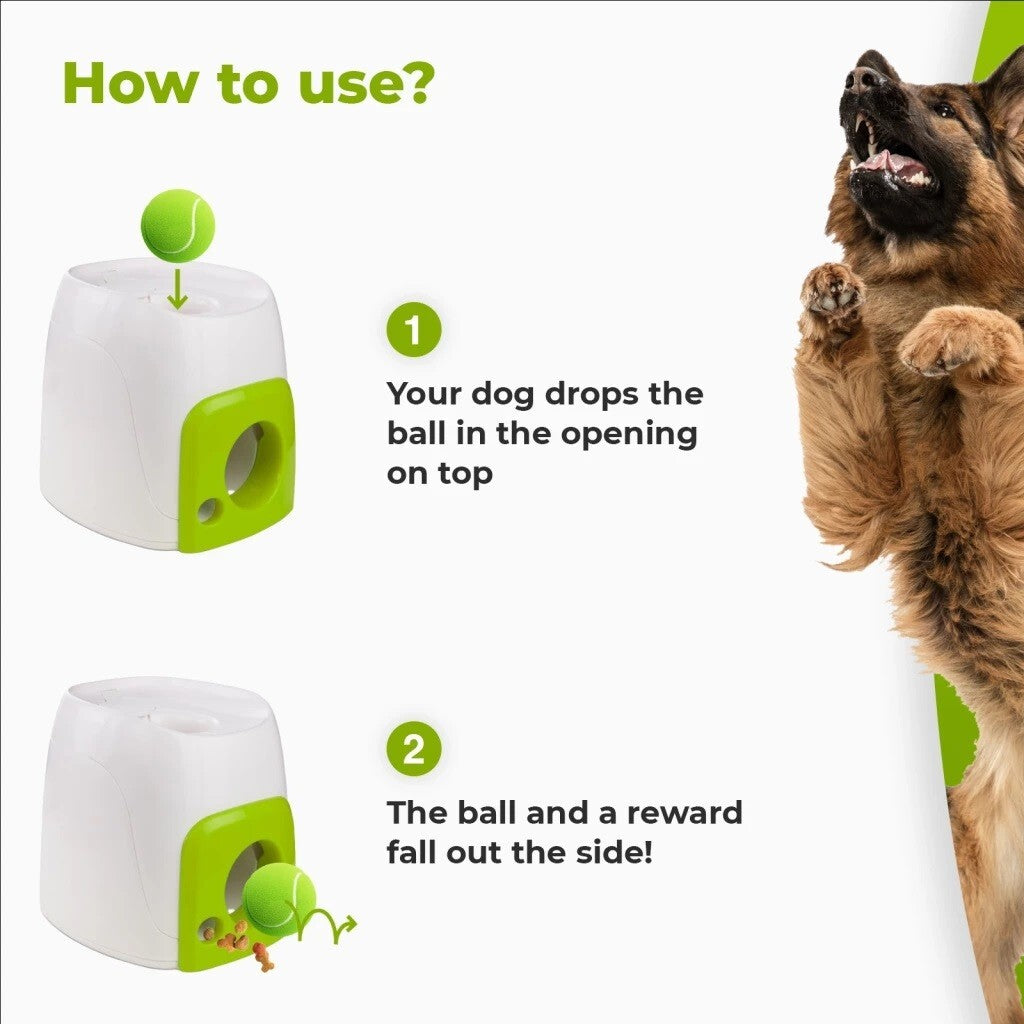 How to use?

1

Your dog drops the ball in the opening on top

2

The ball and a reward fall out the side!