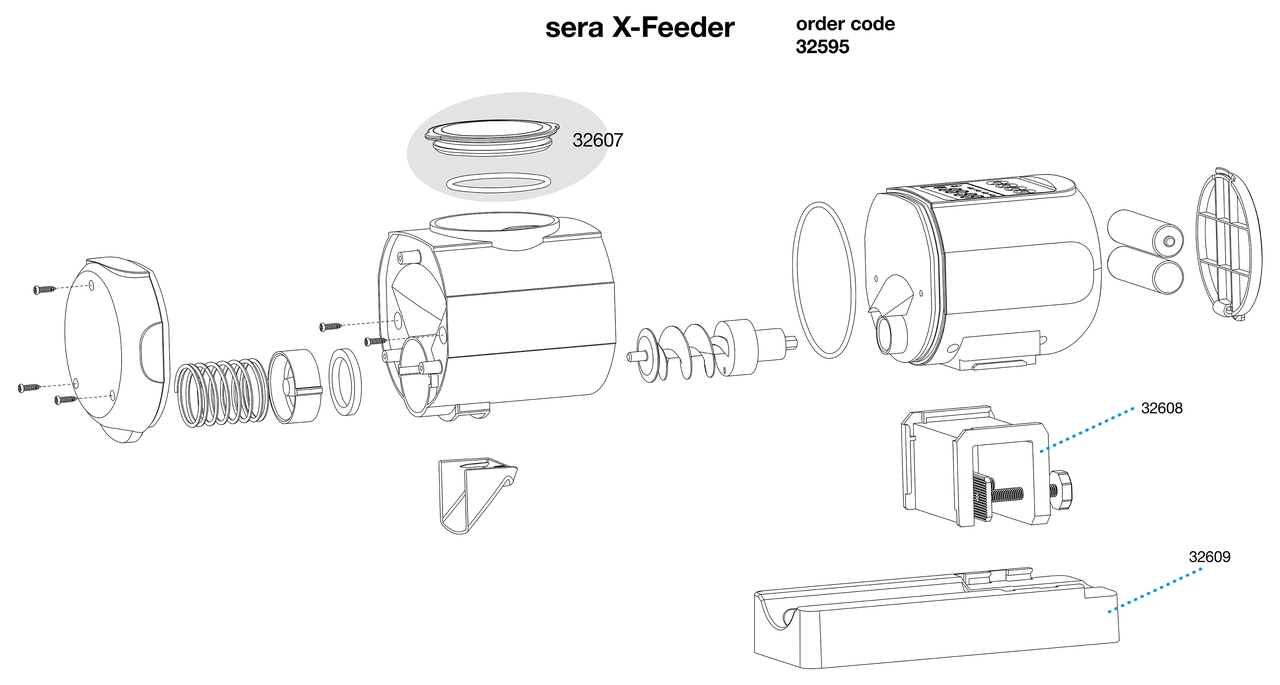 sera X-Feeder

order code
32595

32607

32608

32609